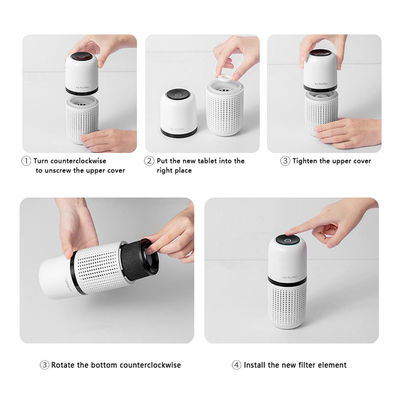 ① Turn counterclockwise to unscrew the upper cover

② Put the new tablet into the right place

③ Tighten the upper cover

③ Rotate the bottom counterclockwise

④ Install the new filter element